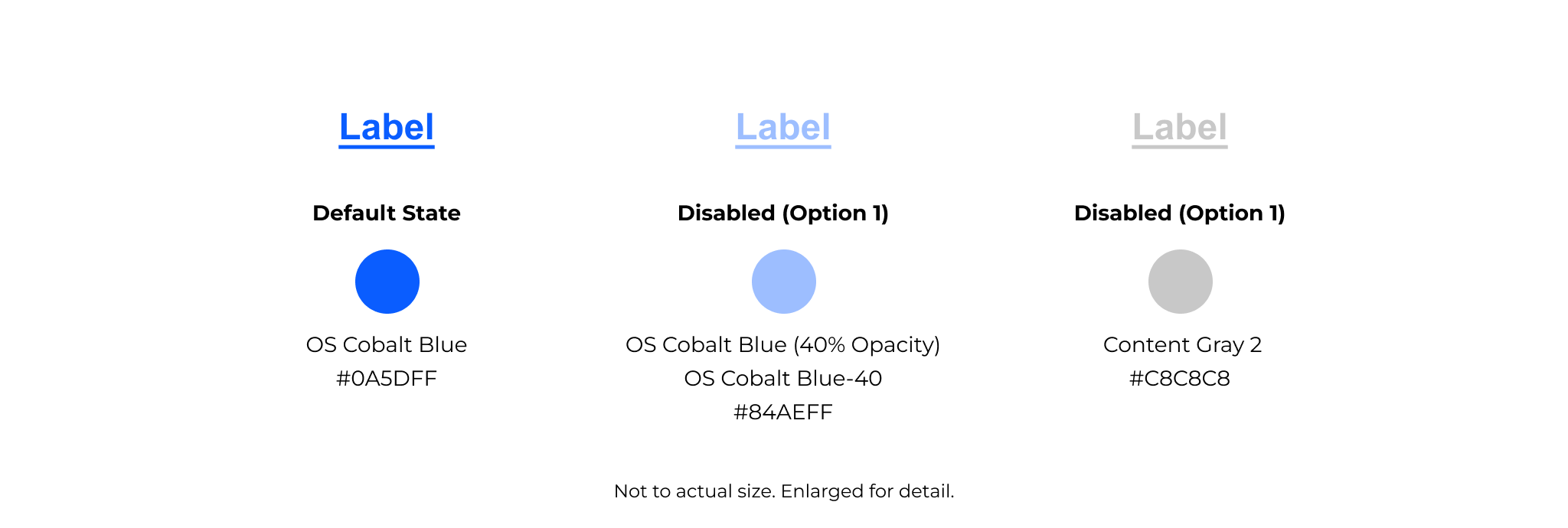 Label

Default State

OS Cobalt Blue
#0A5DFF

Label

Disabled (Option 1)

OS Cobalt Blue (40% Opacity)
OS Cobalt Blue-40
#84AEFF

Label

Disabled (Option 1)

Content Gray 2
#C8C8C8

Not to actual size. Enlarged for detail.